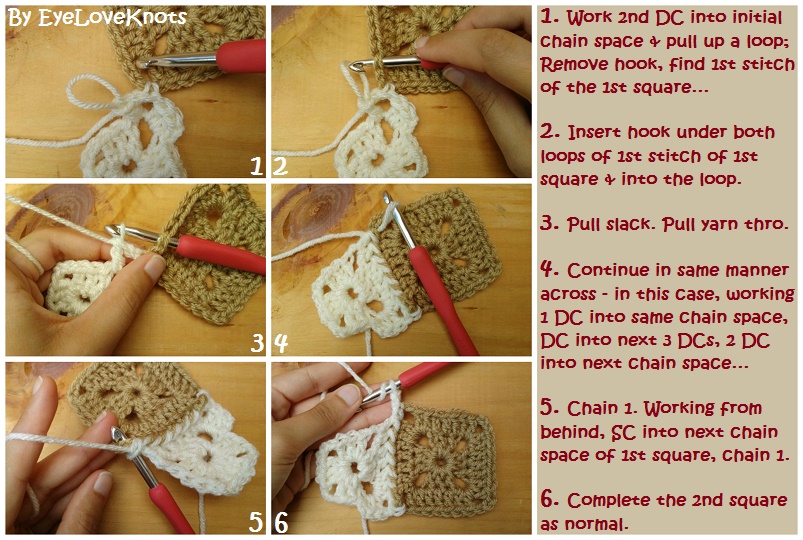 By EyeLoveKnots

1

2

3

4

5

6

1. Work 2nd DC into initial chain space & pull up a loop; Remove hook, find 1st stitch of the 1st square...

2. Insert hook under both loops of 1st stitch of 1st square & into the loop.

3. Pull slack. Pull yarn thro.

4. Continue in same manner across - in this case, working 1 DC into same chain space, DC into next 3 DCs, 2 DC into next chain space...

5. Chain 1. Working from behind, SC into next chain space of 1st square, chain 1.

6. Complete the 2nd square as normal.